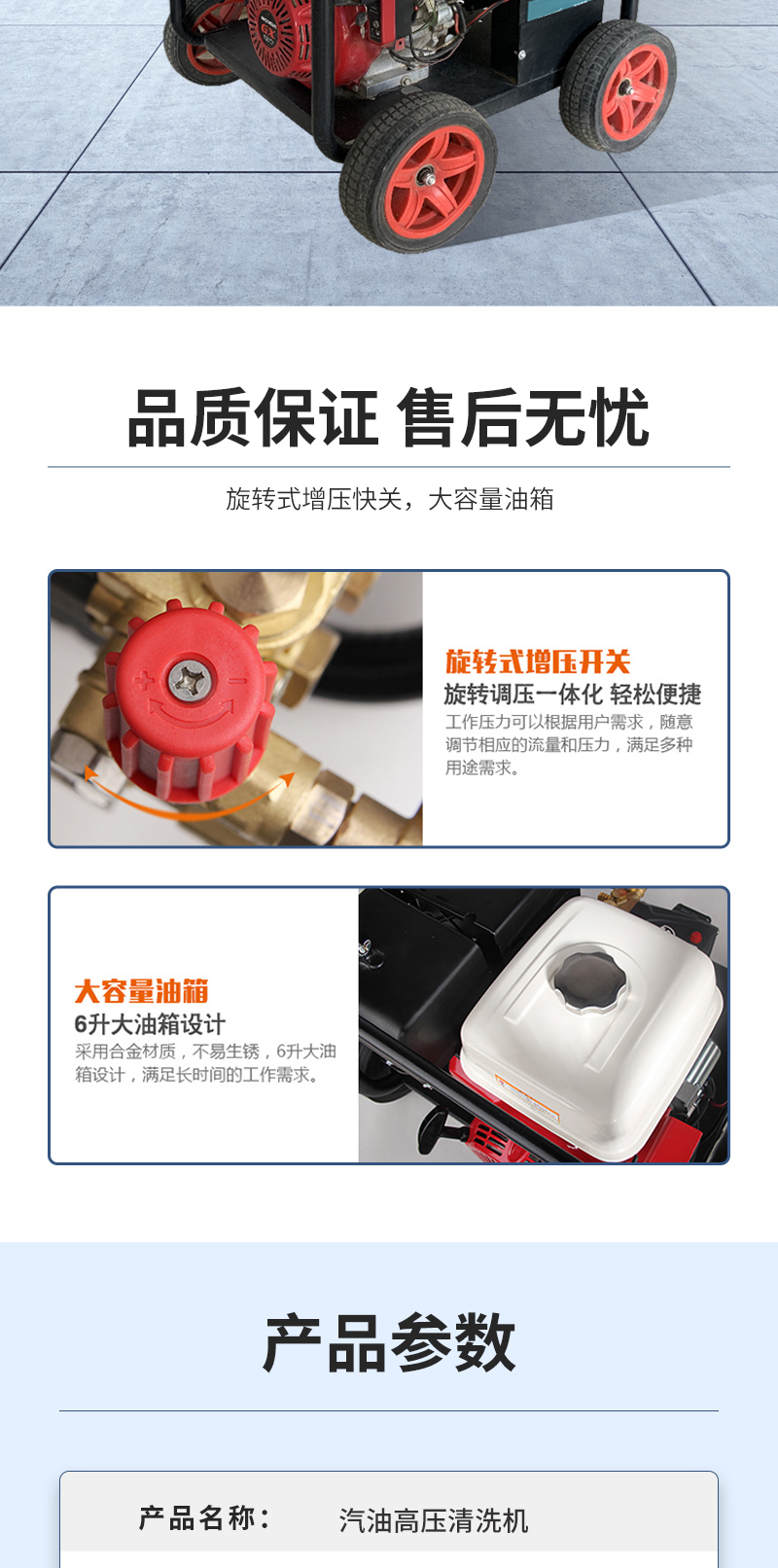 品质保证 售后无忧

旋转式增压快关，大容量油箱

旋转式增压开关
旋转调压一体化 轻松便捷
工作压力可以根据用户需求，随意调节相应的流量和压力，满足多种用途需求。

大容量油箱
6升大油箱设计
采用合金材质，不易生锈，6升大油箱设计，满足长时间的工作需求。

产品参数

产品名称： 汽油高压清洗机